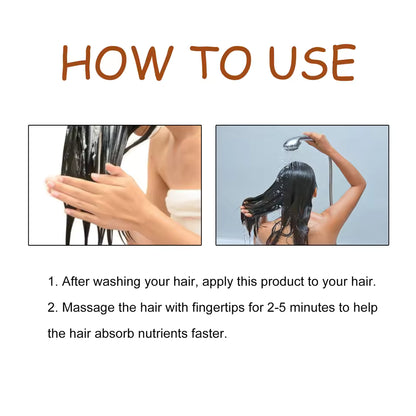 HOW TO USE

1. After washing your hair, apply this product to your hair.

2. Massage the hair with fingertips for 2-5 minutes to help the hair absorb nutrients faster.